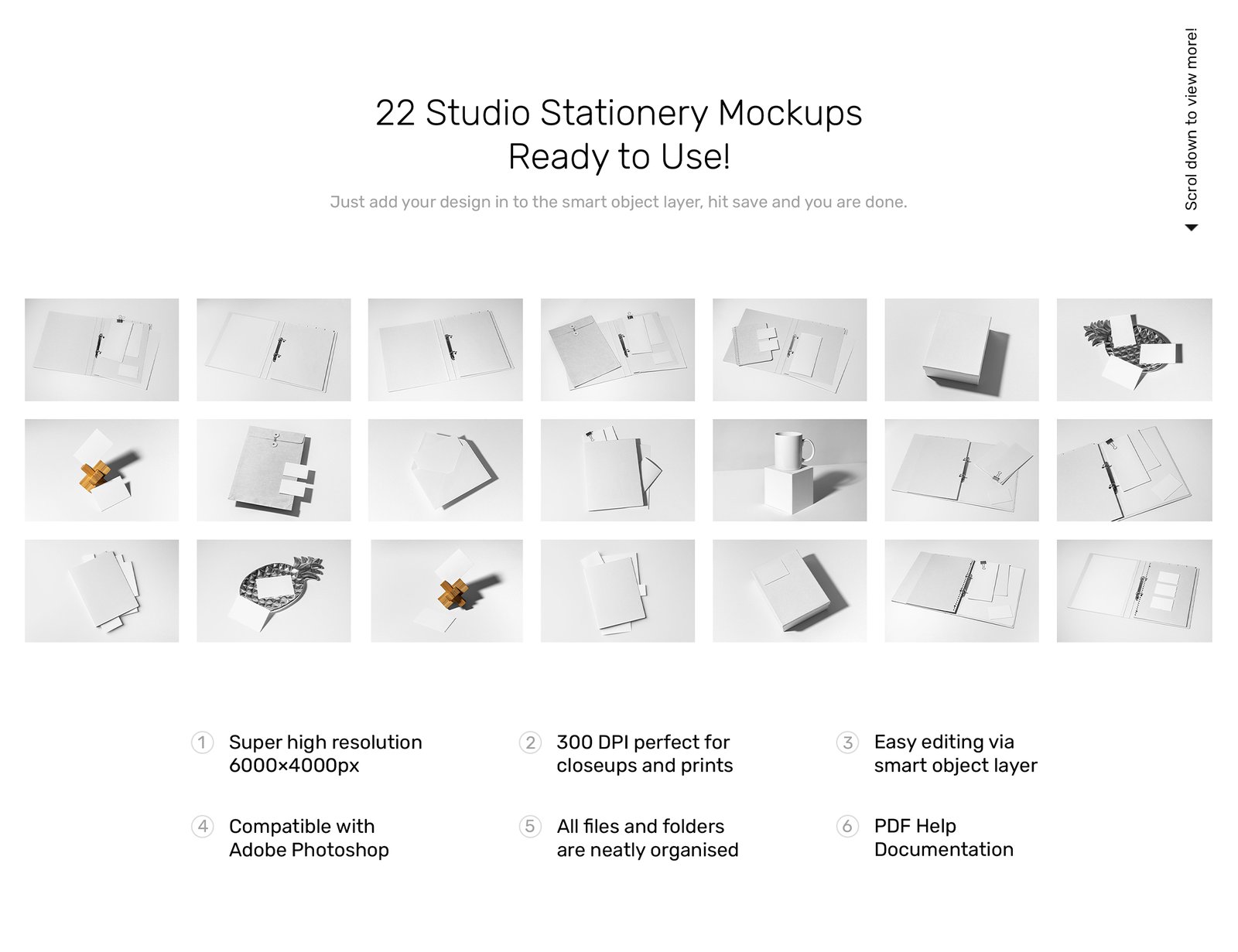 22 Studio Stationery Mockups
Ready to Use!

Just add your design in to the smart object layer, hit save and you are done.

Scrol down to view more!

1 Super high resolution 6000×4000px

2 300 DPI perfect for closeups and prints

3 Easy editing via smart object layer

4 Compatible with Adobe Photoshop

5 All files and folders are neatly organised

6 PDF Help Documentation