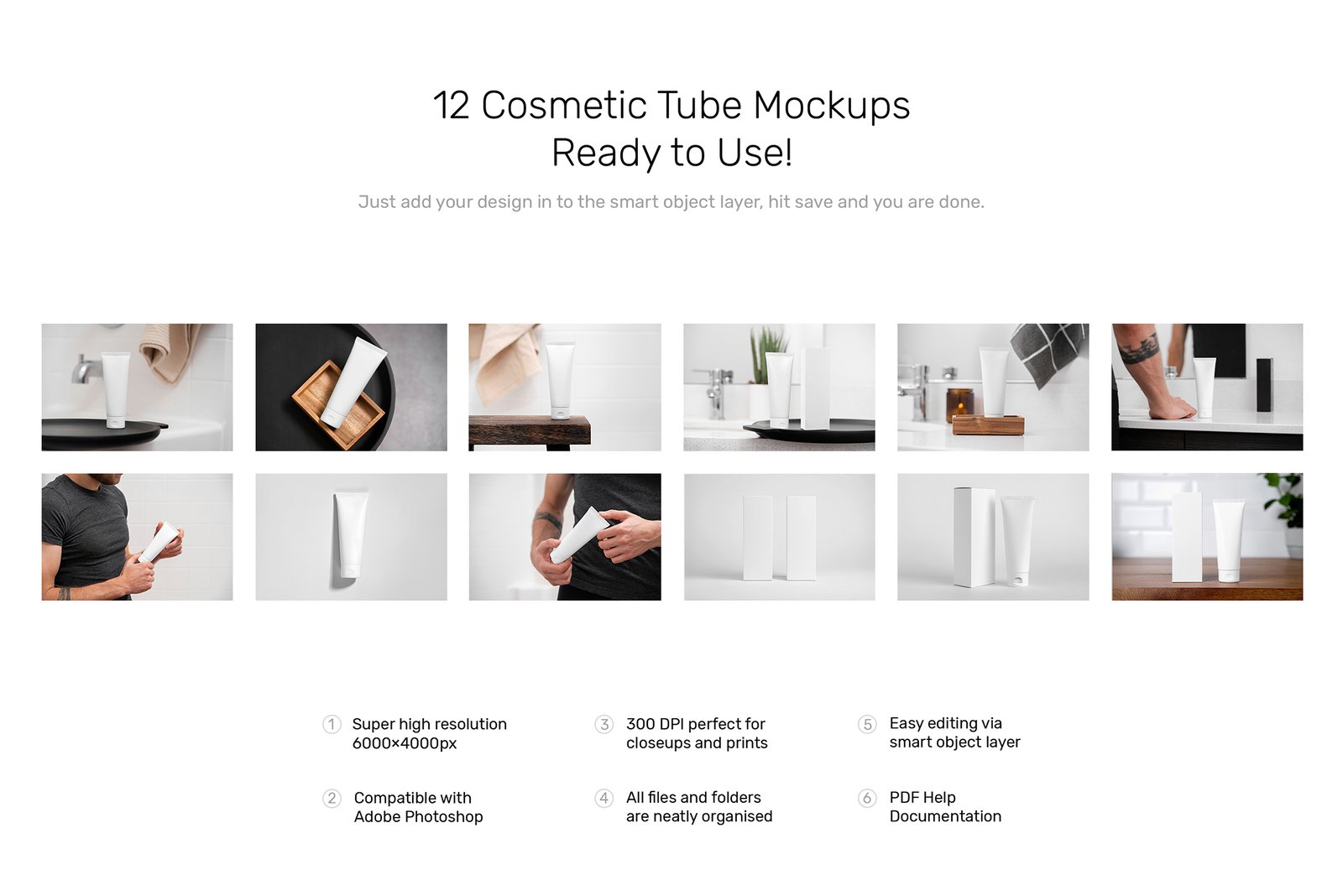 12 Cosmetic Tube Mockups
Ready to Use!

Just add your design in to the smart object layer, hit save and you are done.

1 Super high resolution 6000×4000px

2 Compatible with Adobe Photoshop

3 300 DPI perfect for closeups and prints

4 All files and folders are neatly organised

5 Easy editing via smart object layer

6 PDF Help Documentation