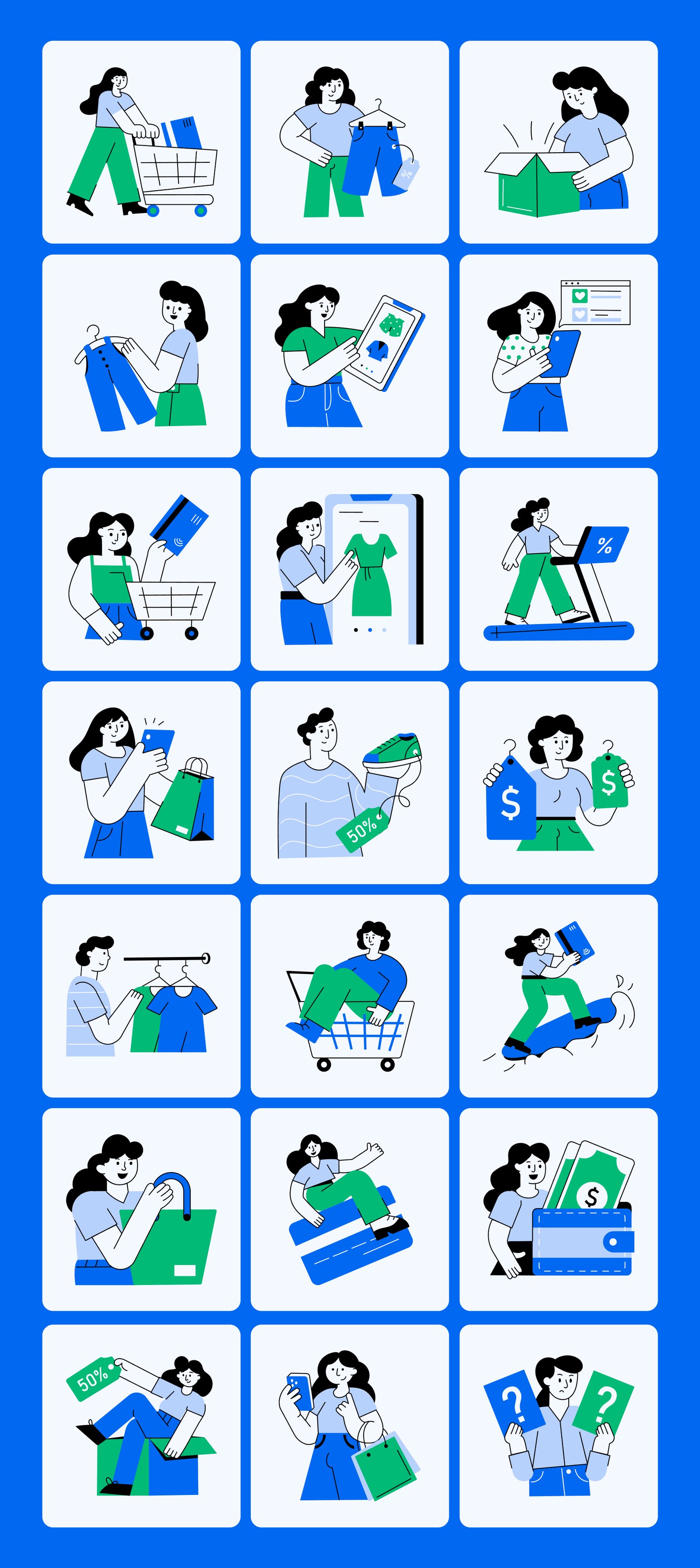 %

%

50%

$

$

$

50%

?

?