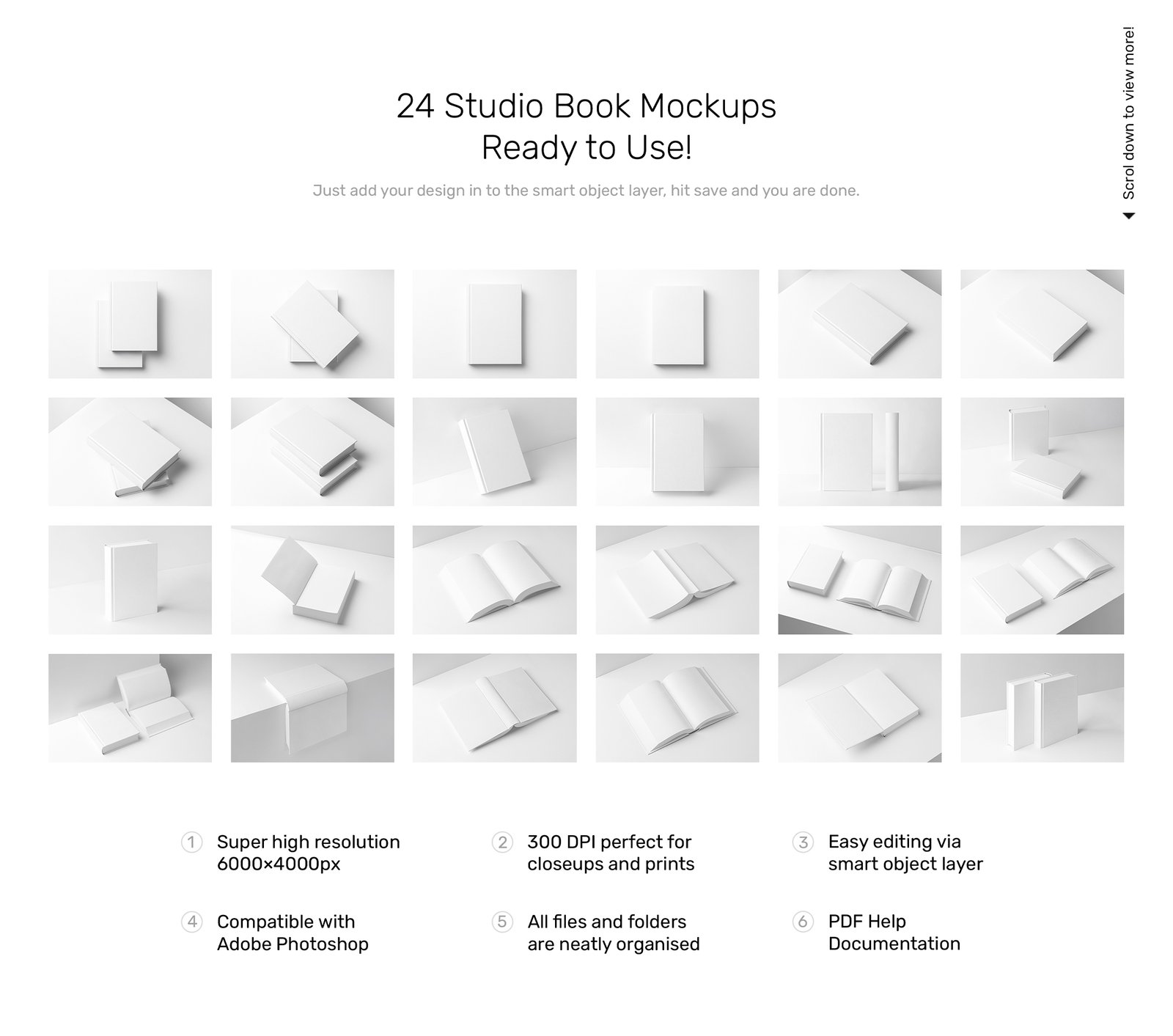 24 Studio Book Mockups
Ready to Use!

Just add your design in to the smart object layer, hit save and you are done.

Scrol down to view more!

1 Super high resolution 6000×4000px

2 300 DPI perfect for closeups and prints

3 Easy editing via smart object layer

4 Compatible with Adobe Photoshop

5 All files and folders are neatly organised

6 PDF Help Documentation