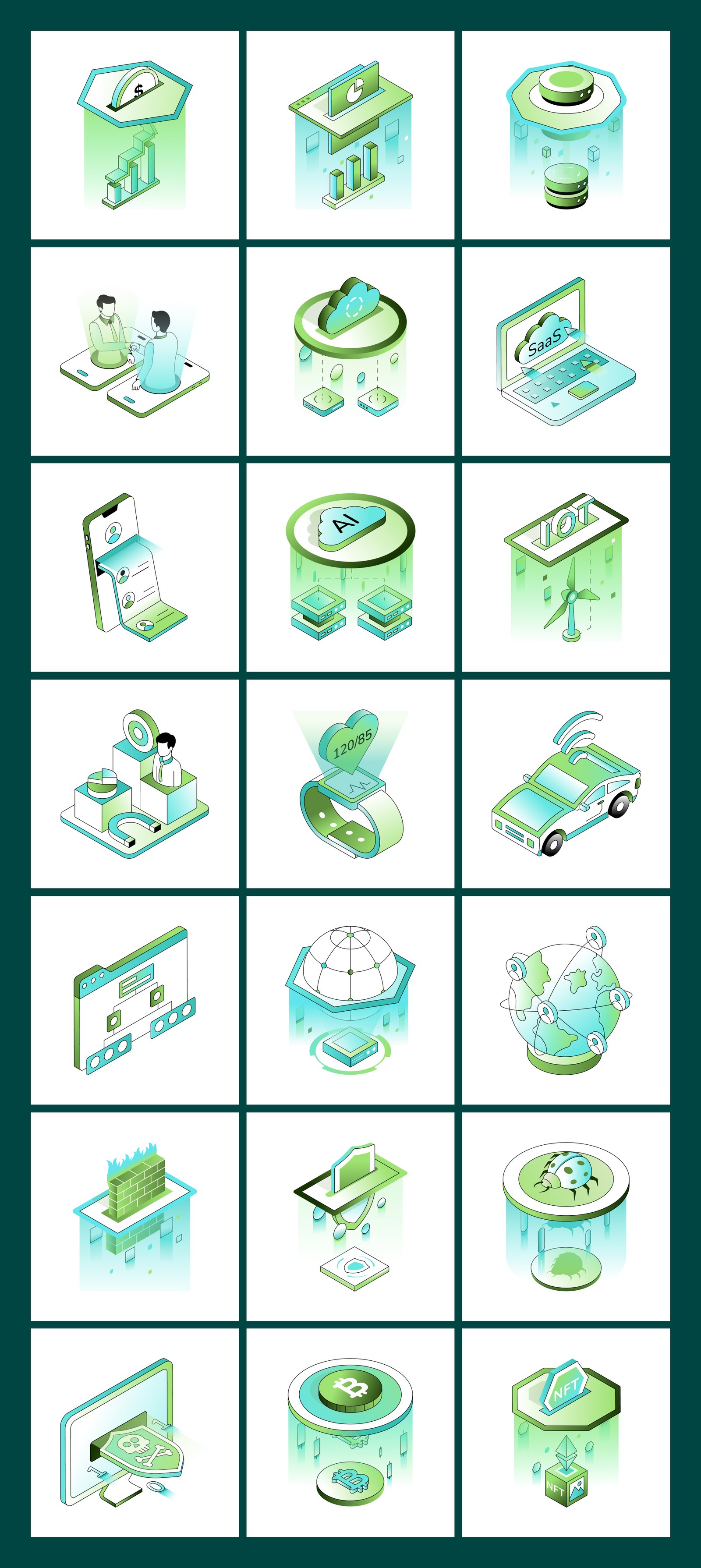 $

SaaS

AI

IOT

120/85

NFT

NFT