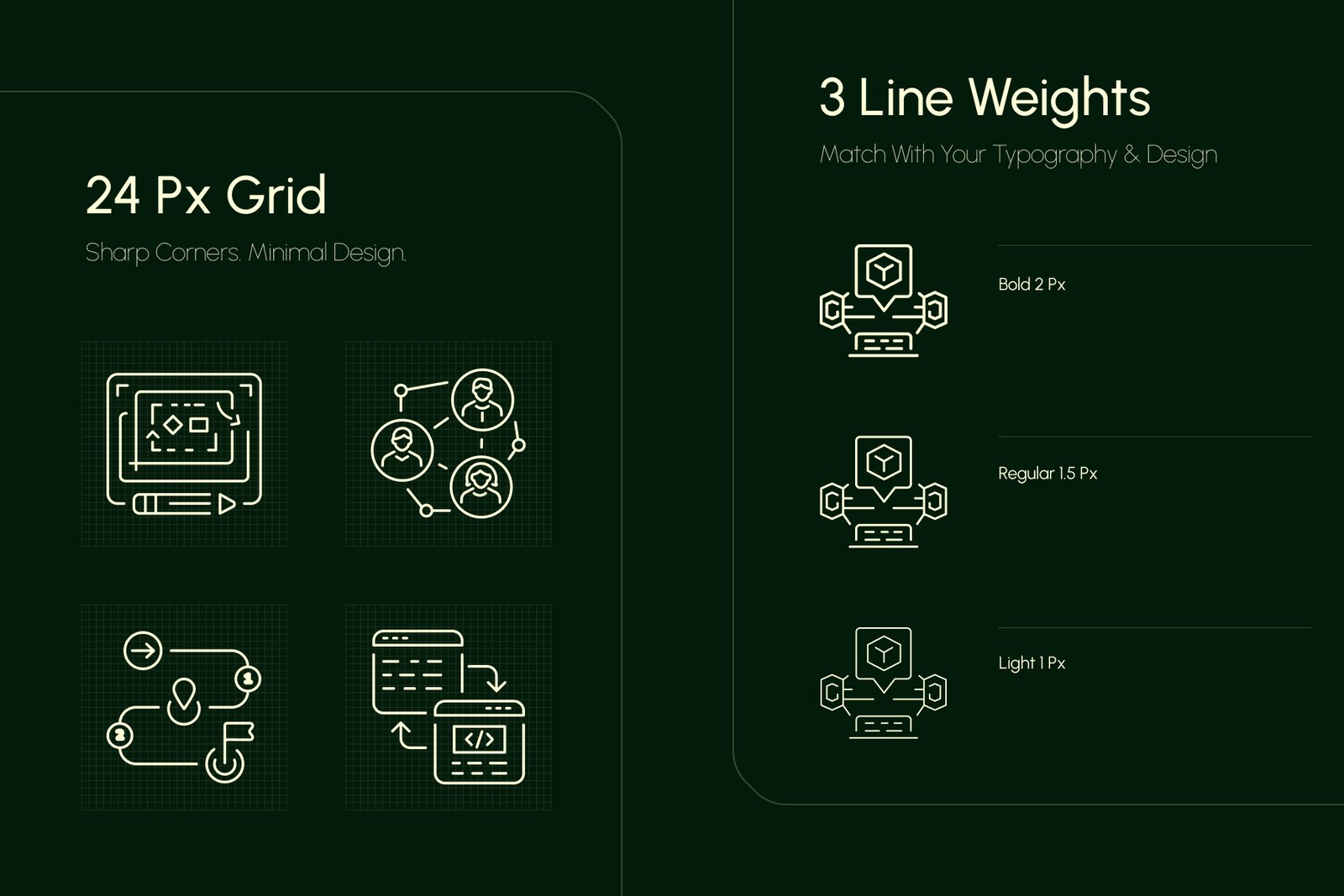 24 Px Grid

Sharp Corners. Minimal Design.

1

2

</>

3 Line Weights

Match With Your Typography & Design

Bold 2 Px

Regular 1.5 Px

Light 1 Px