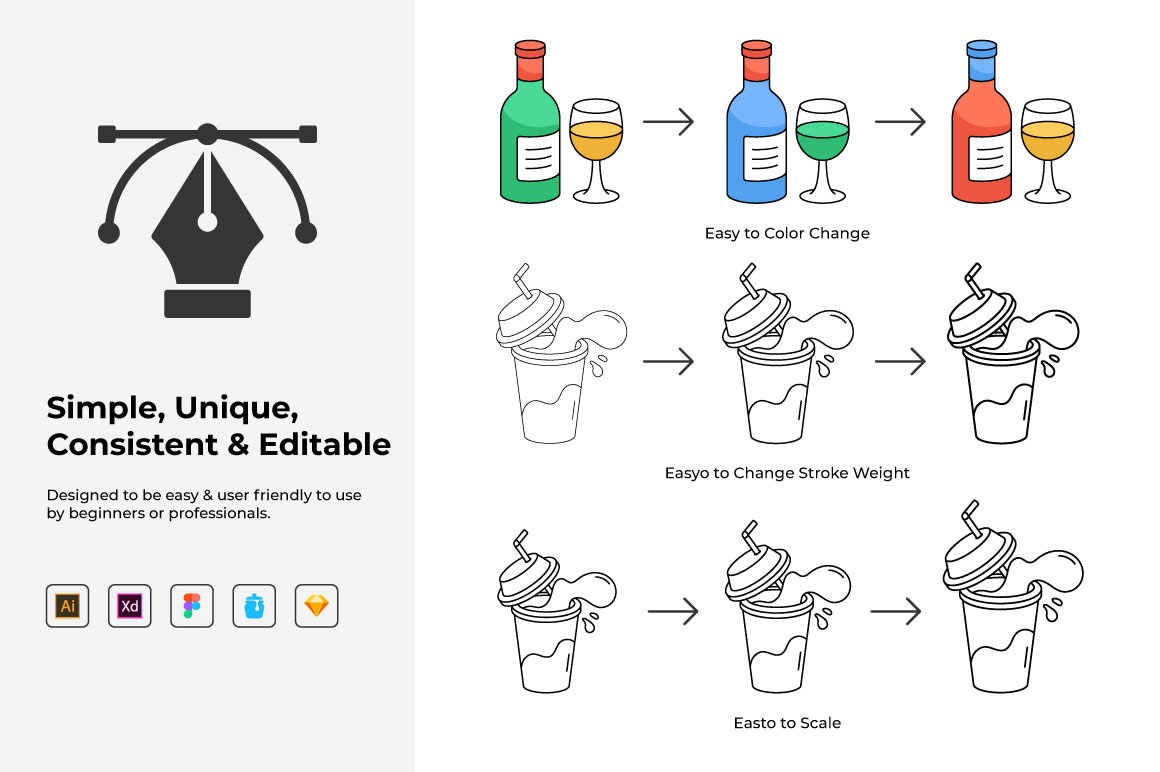 Simple, Unique, Consistent & Editable

Designed to be easy & user friendly to use by beginners or professionals.

Ai
Xd

Easy to Color Change

Easyo to Change Stroke Weight

Easto to Scale