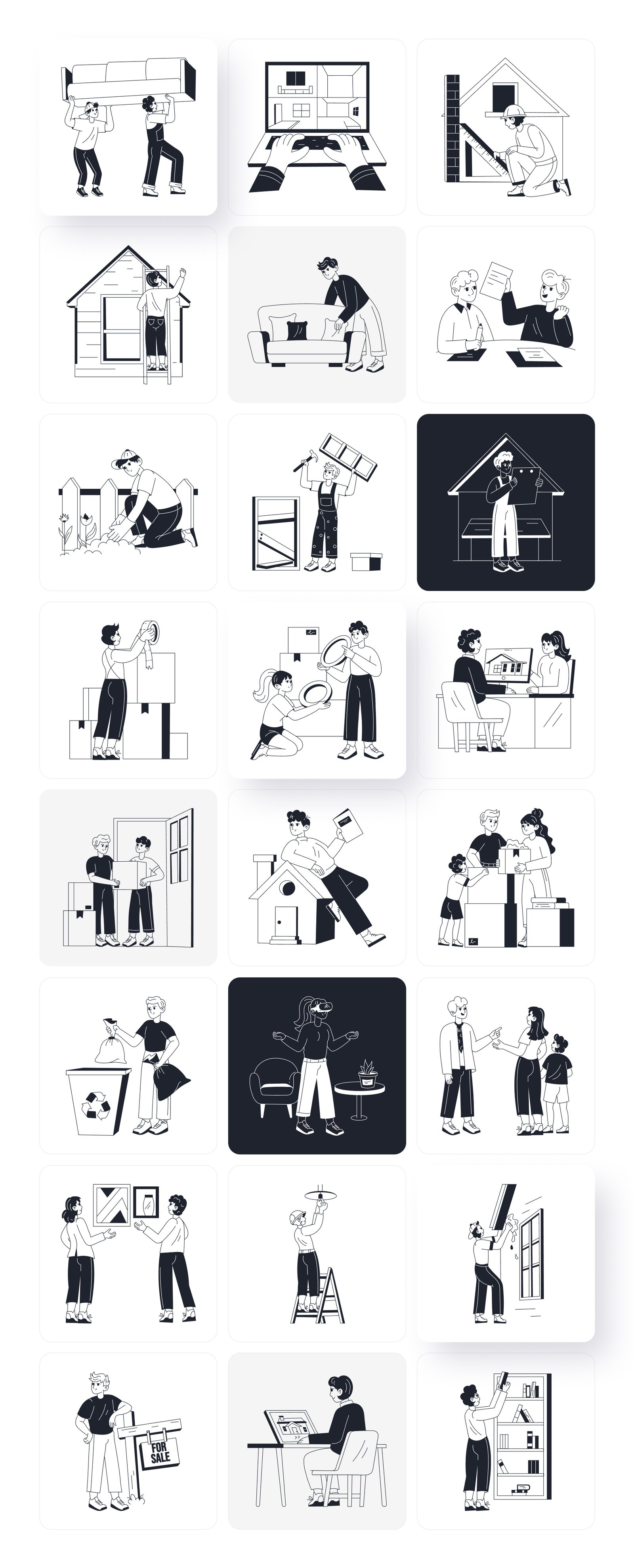 FOR SALE