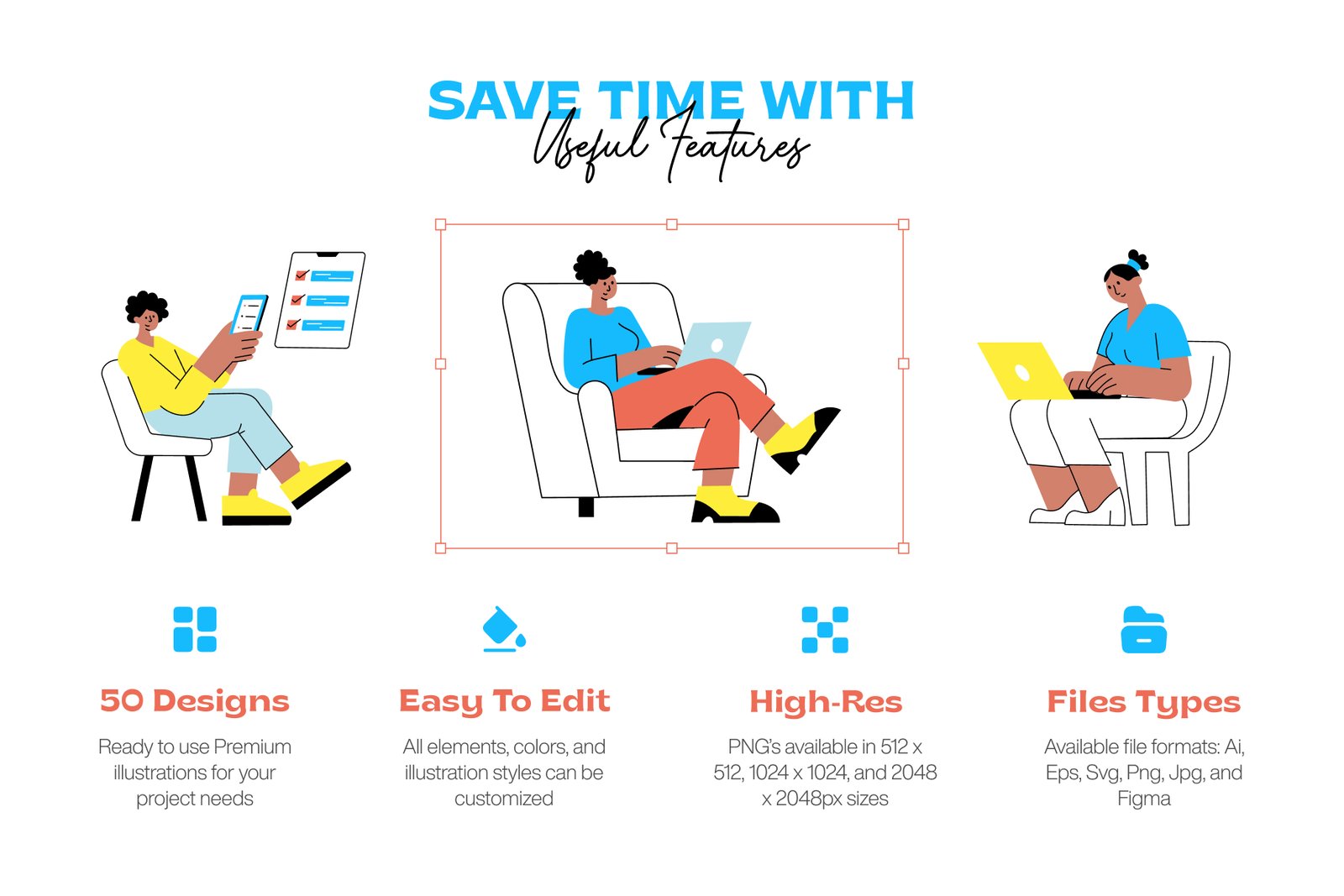 SAVE TIME WITH
Useful Features

50 Designs

Ready to use Premium illustrations for your project needs

Easy To Edit

All elements, colors, and illustration styles can be customized

High-Res

PNG's available in 512 x 512, 1024 x 1024, and 2048 x 2048px sizes

Files Types

Available file formats: Ai, Eps, Svg, Png, Jpg, and Figma