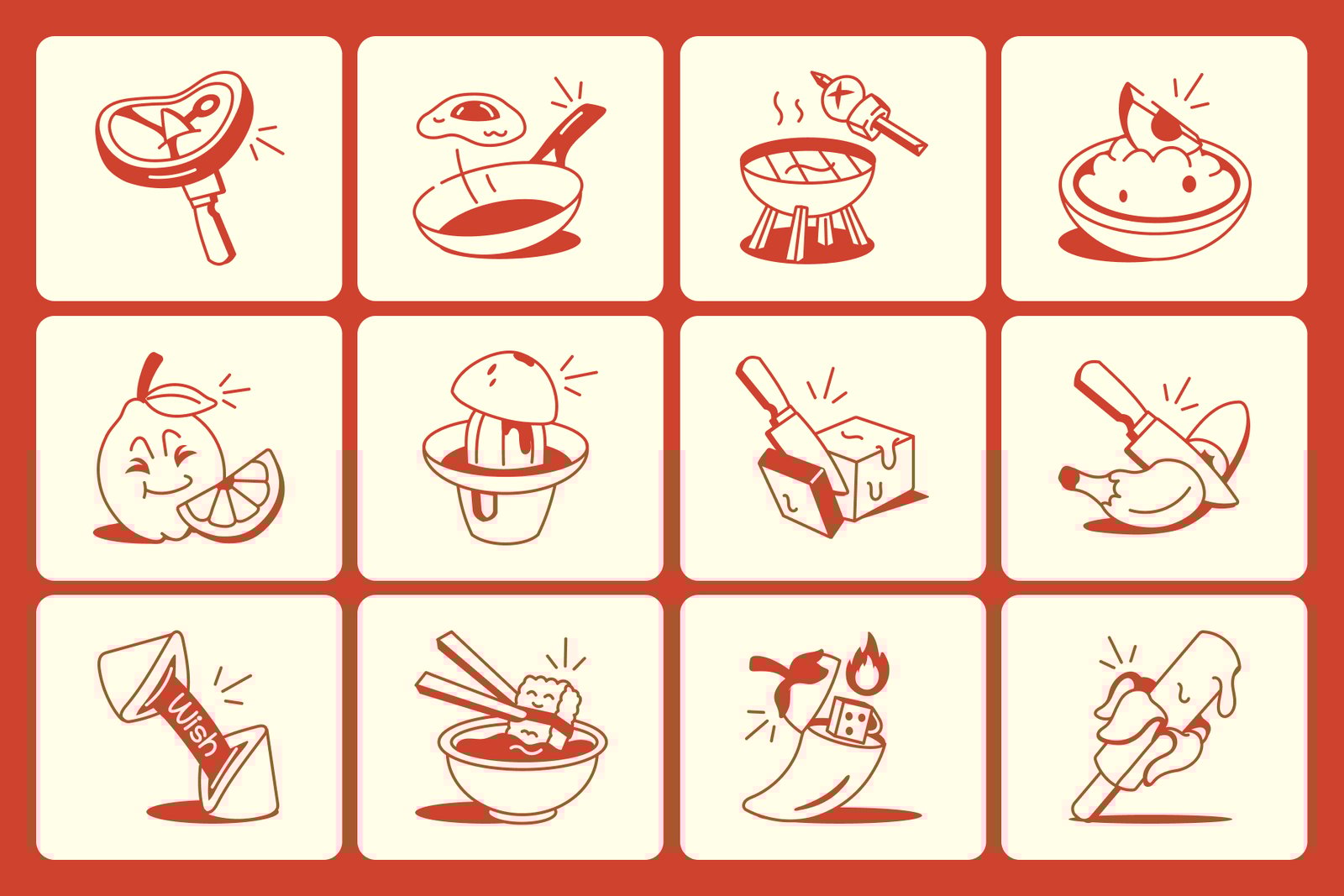 Wish