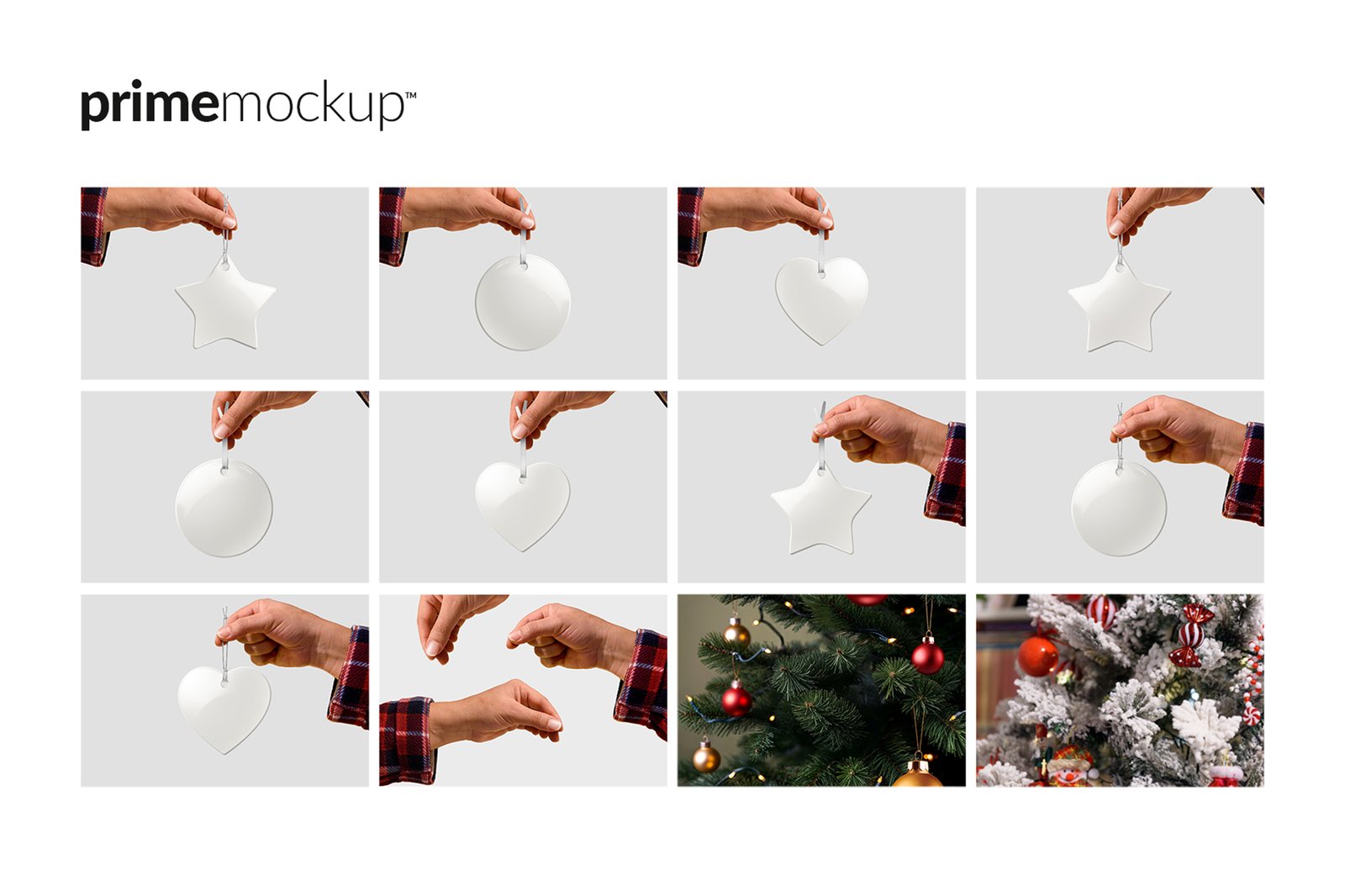 primemockup™