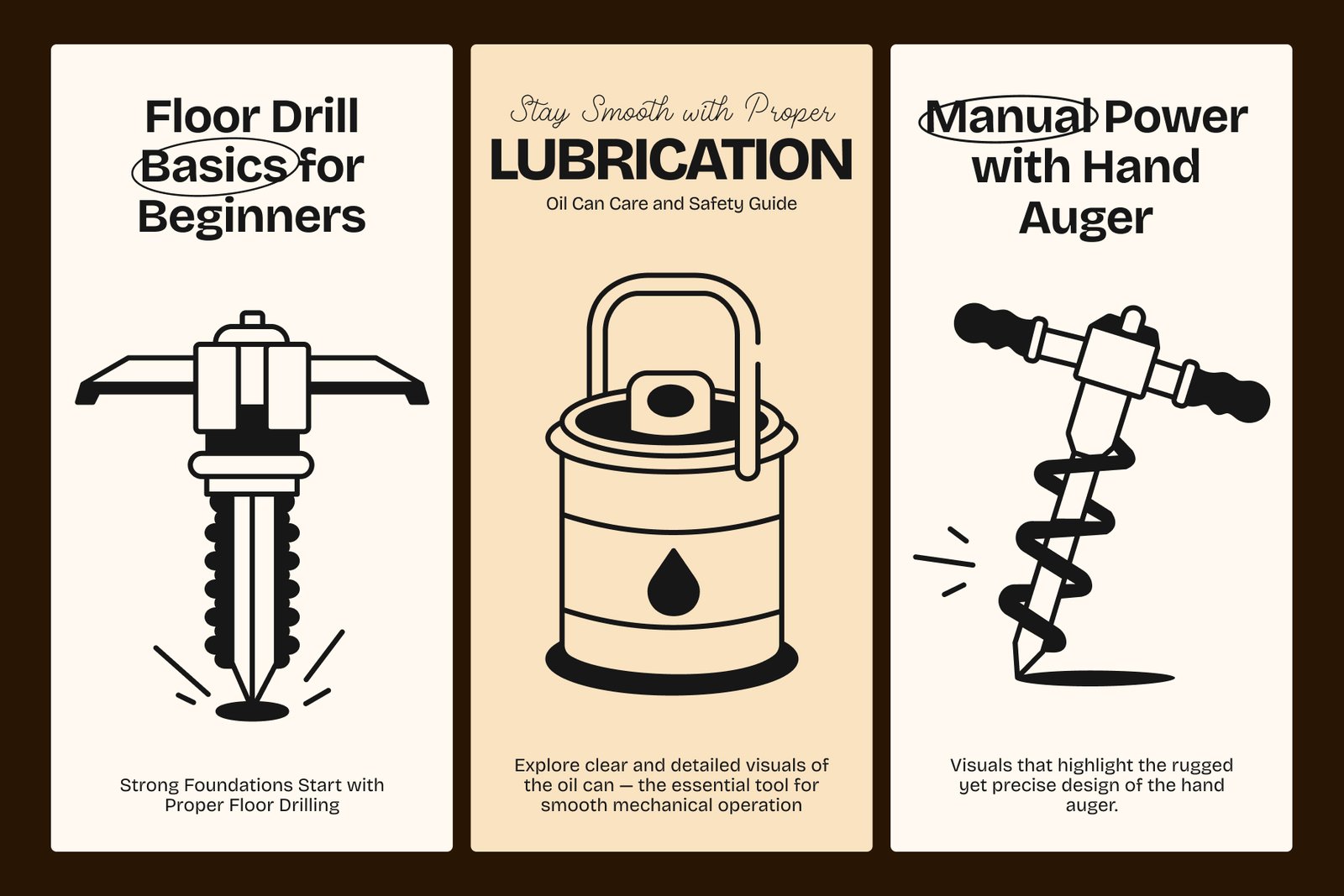 Floor Drill Basics for Beginners

Strong Foundations Start with Proper Floor Drilling

Stay Smooth with Proper

LUBRICATION

Oil Can Care and Safety Guide

Explore clear and detailed visuals of the oil can — the essential tool for smooth mechanical operation

Manual Power with Hand Auger

Visuals that highlight the rugged yet precise design of the hand auger.